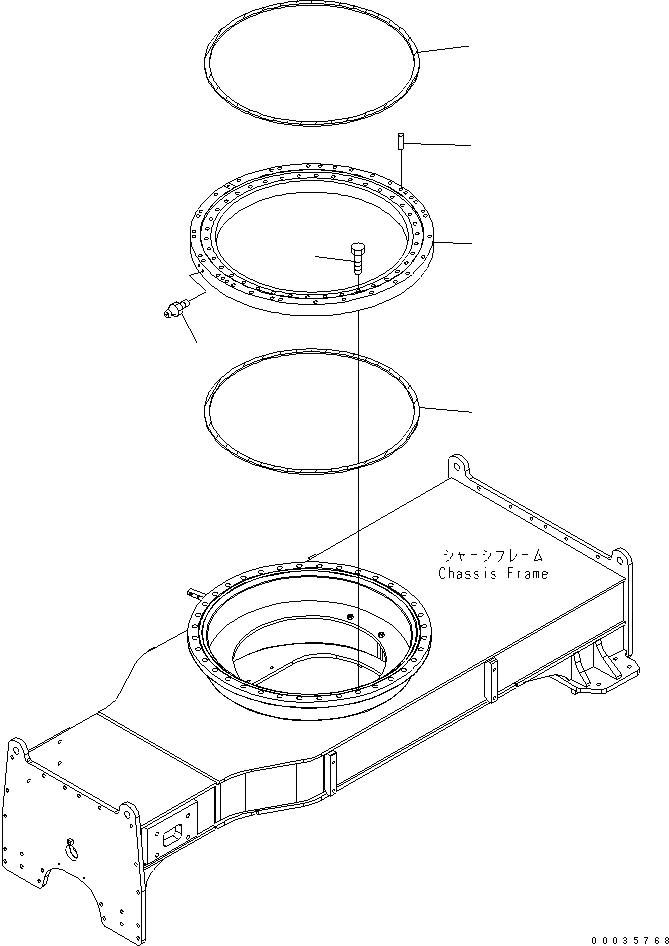 シャーシフレーム
Chassis Frame

00035768