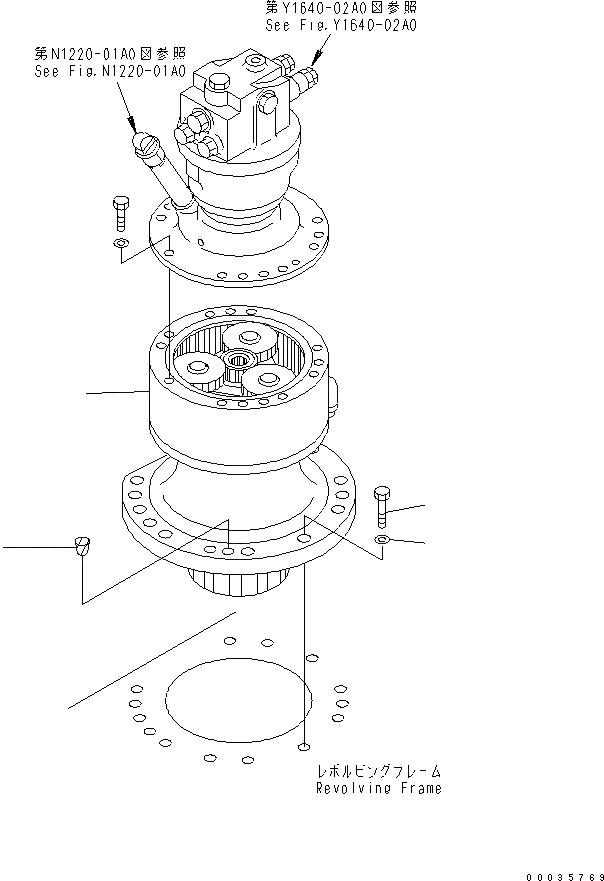 第Y1640-02A0図参照
See Fig.Y1640-02A0

第N1220-01A0図参照
See Fig.N1220-01A0

レボルビングフレーム
Revolving Frame

00035769