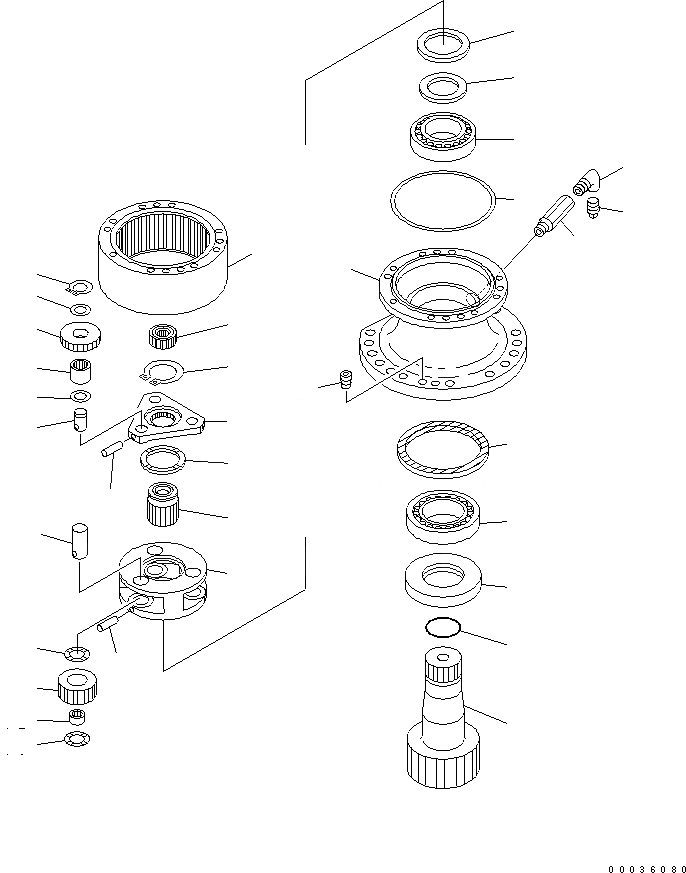 00036080