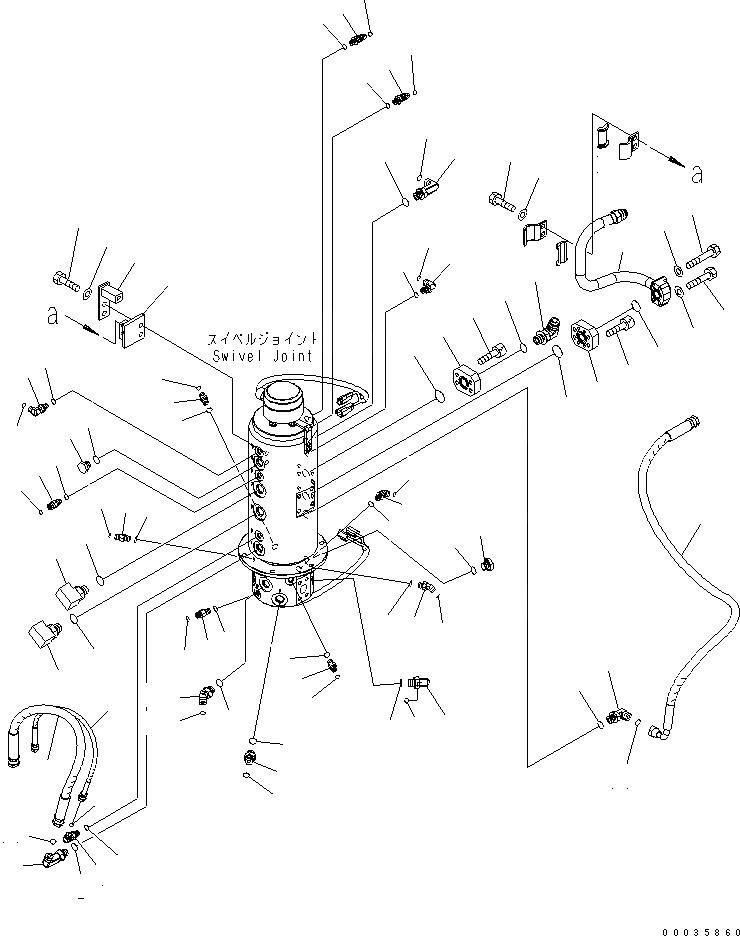 a

a

スイベルジョイント
Swivel Joint

00035860