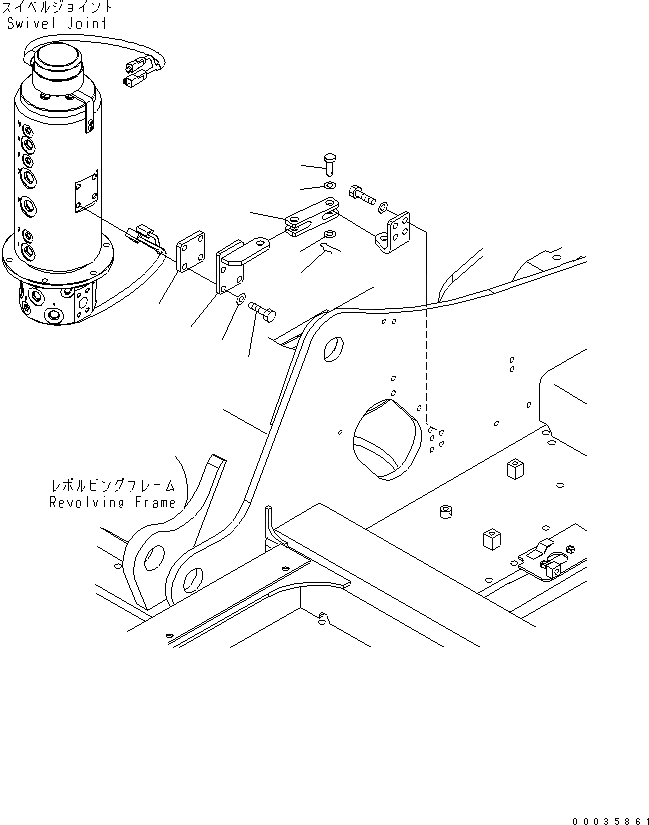 スイベルジョイント
Swivel Joint

レボルビングフレーム
Revolving Frame

00035861