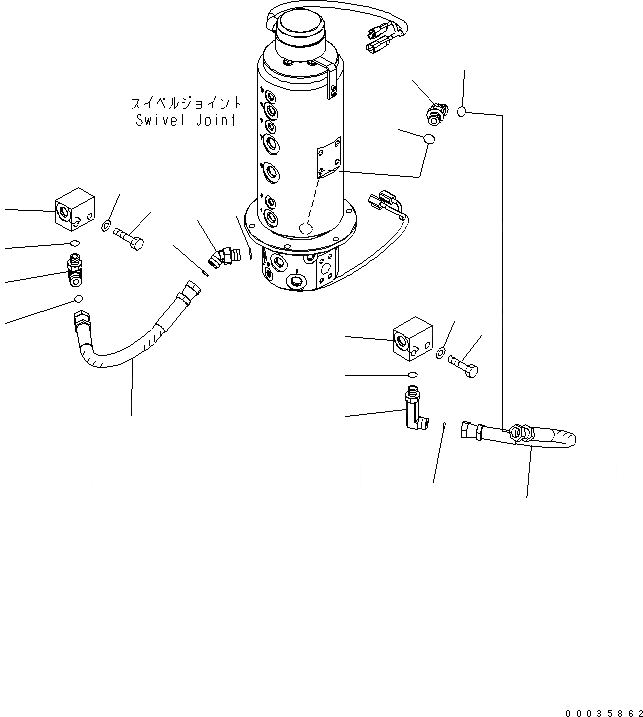 スイベルジョイント
Swivel Joint

00035862