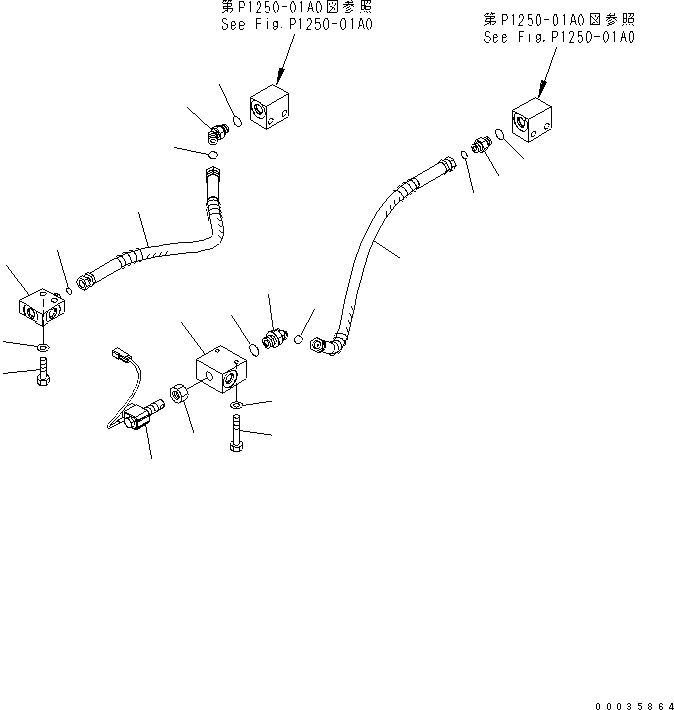 第P1250-01A0図参照
See Fig.P1250-01A0

第P1250-01A0図参照
See Fig.P1250-01A0

00035864