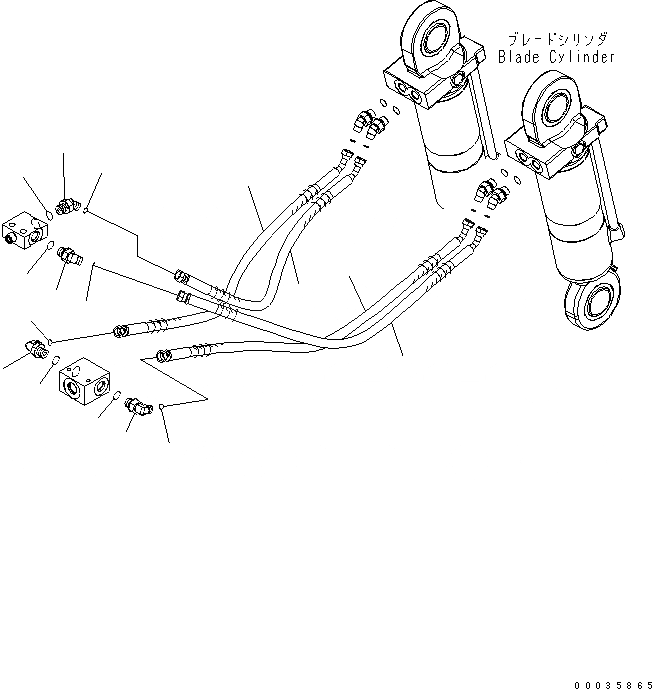 ブレードシリンダ
Blade Cylinder

00035865