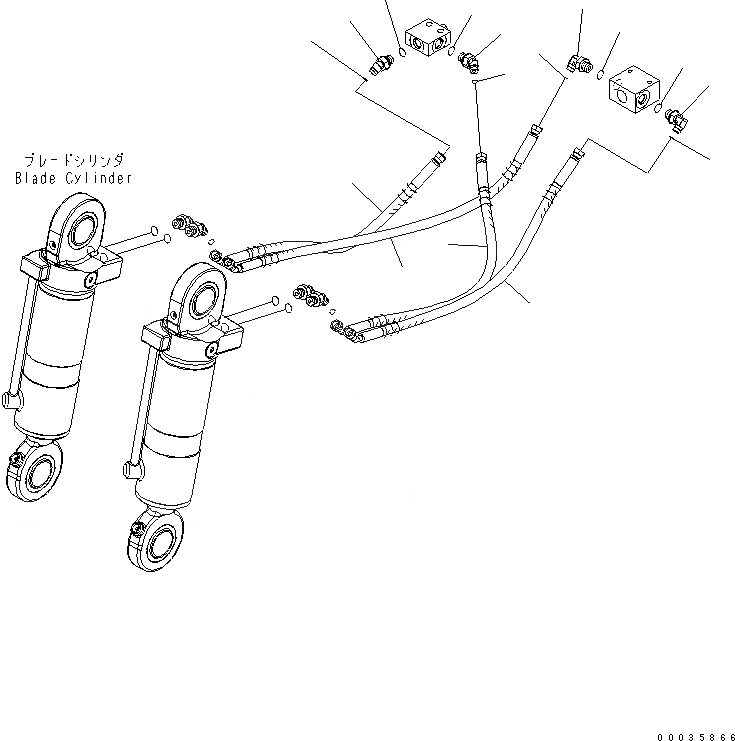 ブレードシリンダ
Blade Cylinder

00035866