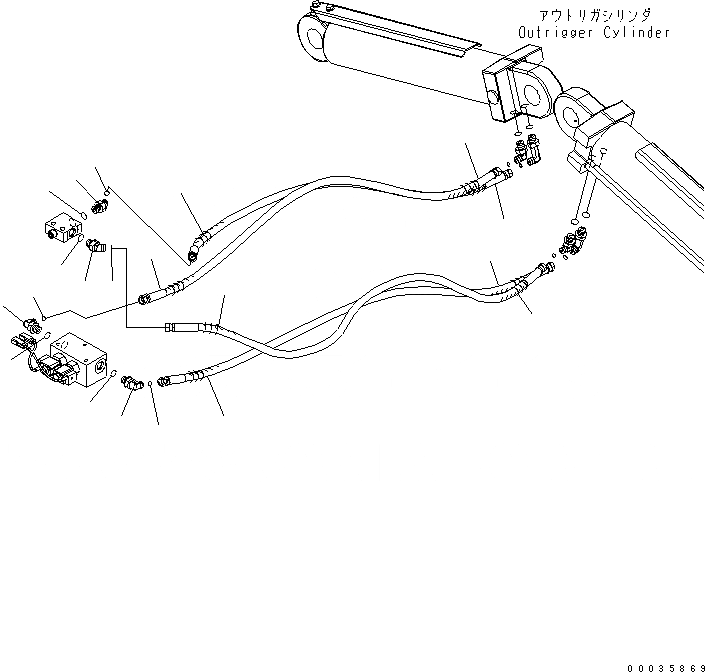 アウトリガシリンダ
Outrigger Cylinder

00035869