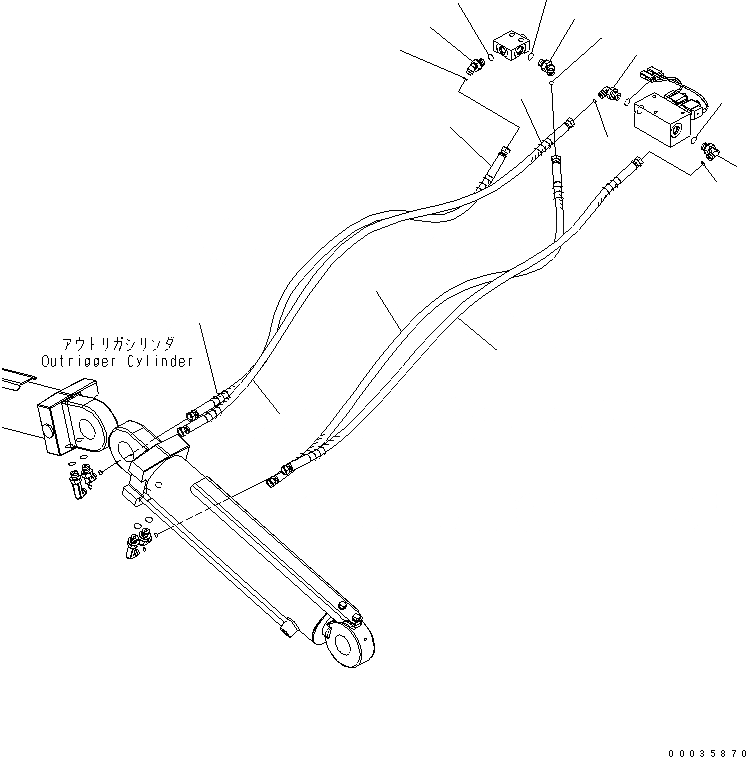 アウトリガシリンダ
Outrigger Cylinder

00035870