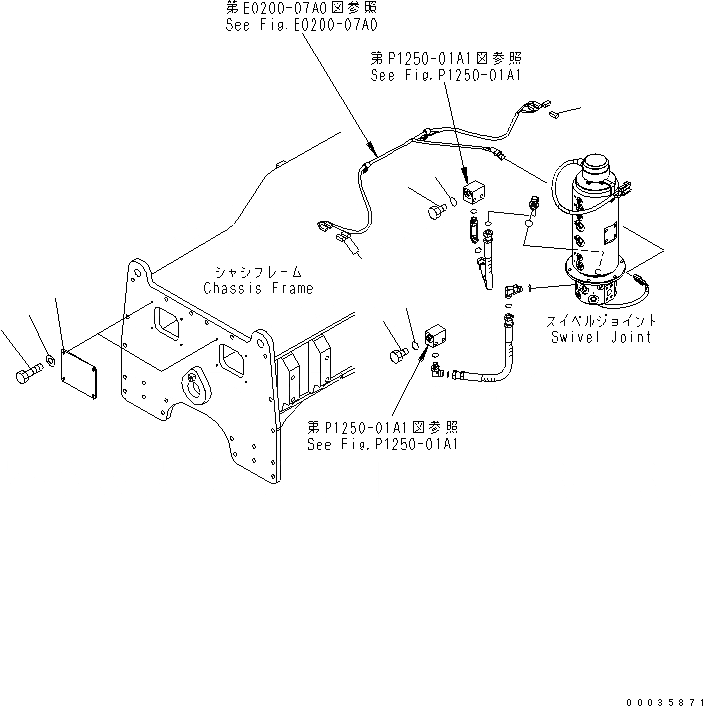 第E0200-07A0図参照
See Fig.E0200-07A0

第P1250-01A1図参照
See Fig.P1250-01A1

シャシフレーム
Chassis Frame

スイベルジョイント
Swivel Joint

第P1250-01A1図参照
See Fig.P1250-01A1

00035871