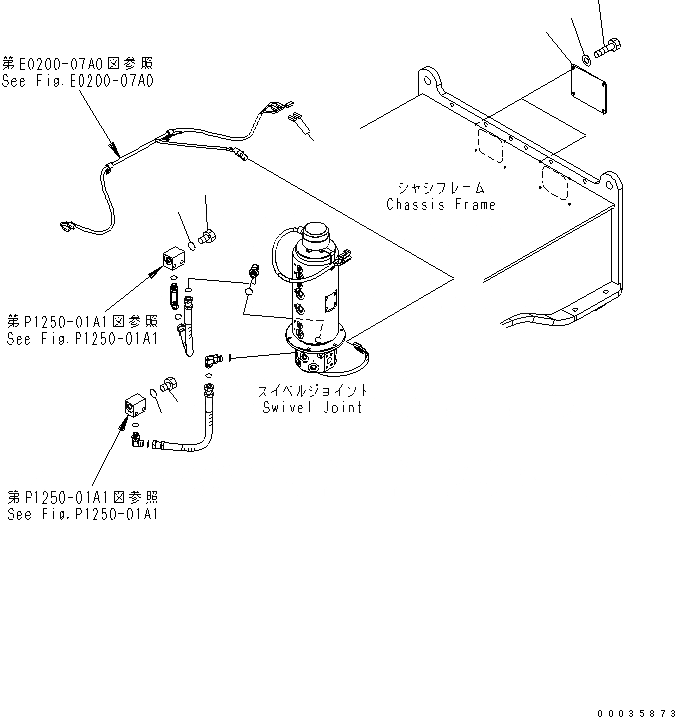 第E0200-07A0図参照
See Fig.E0200-07A0

シャシフレーム
Chassis Frame

第P1250-01A1図参照
See Fig.P1250-01A1

スイベルジョイント
Swivel Joint

第P1250-01A1図参照
See Fig.P1250-01A1

00035873