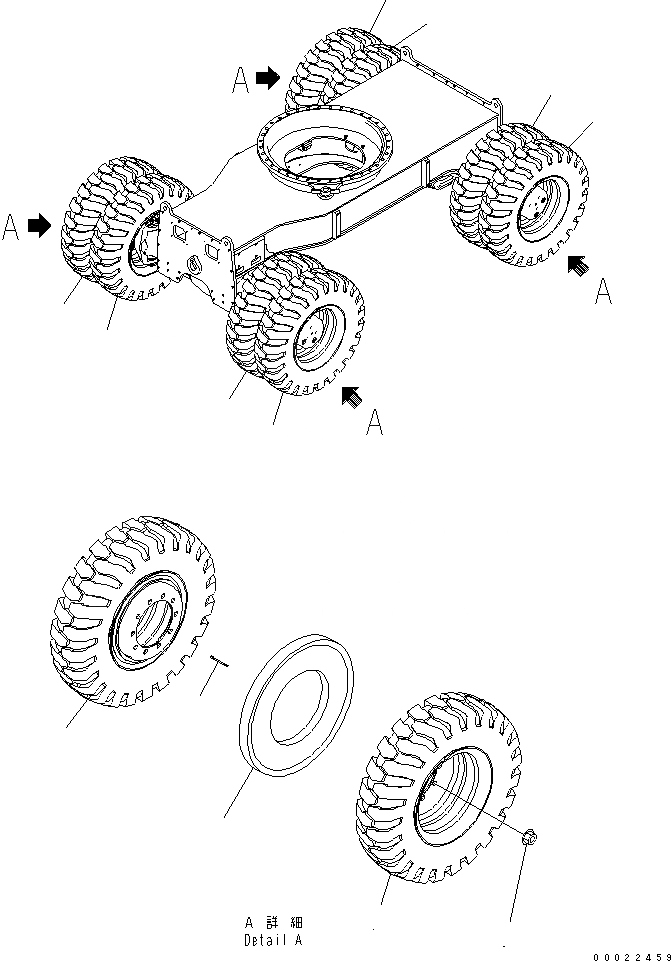 A
A
A
A

A 詳 細
Detail A

00022459