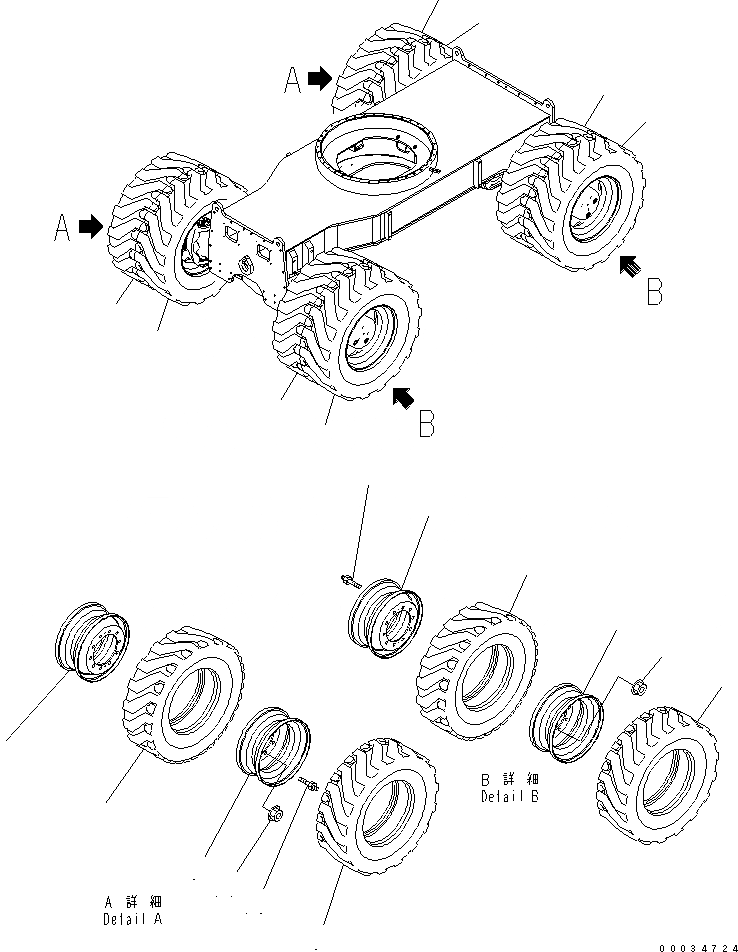 A
A
B
B
B 詳 細
Detail B
A 詳 細
Detail A
00034724