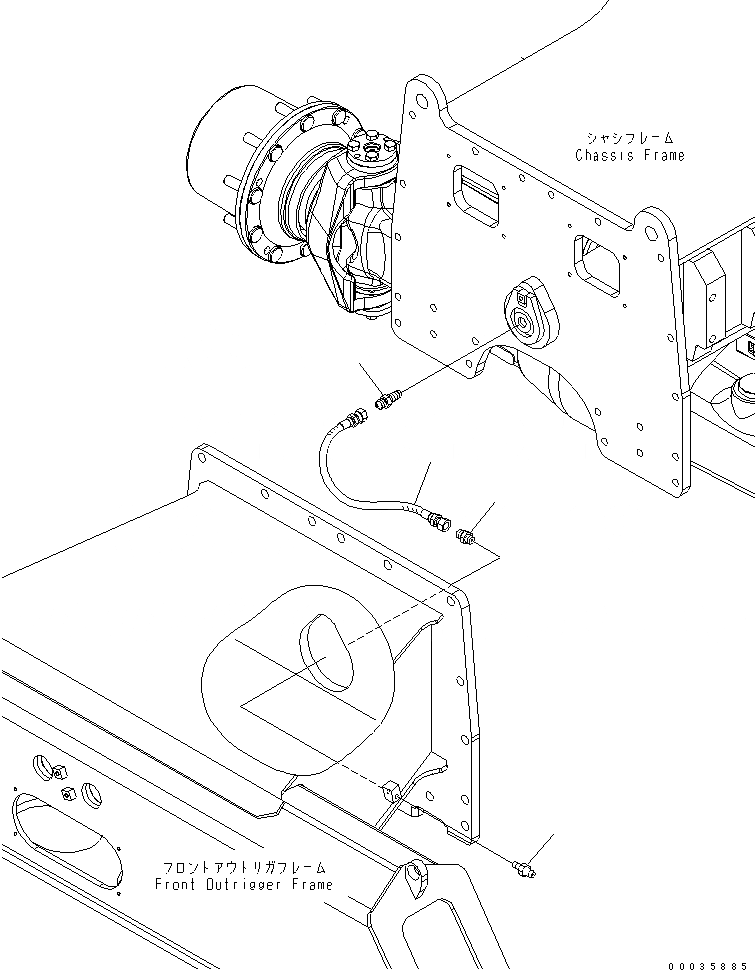 シャシフレーム
Chassis Frame

フロントアウトリガフレーム
Front Outrigger Frame

00035885