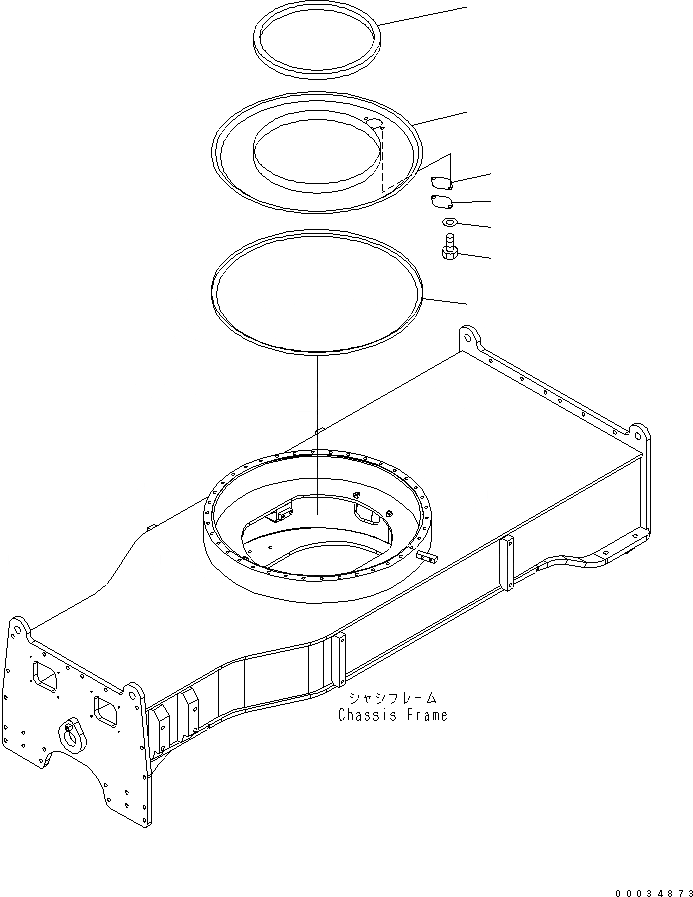 シャシフレーム
Chassis Frame

00034873