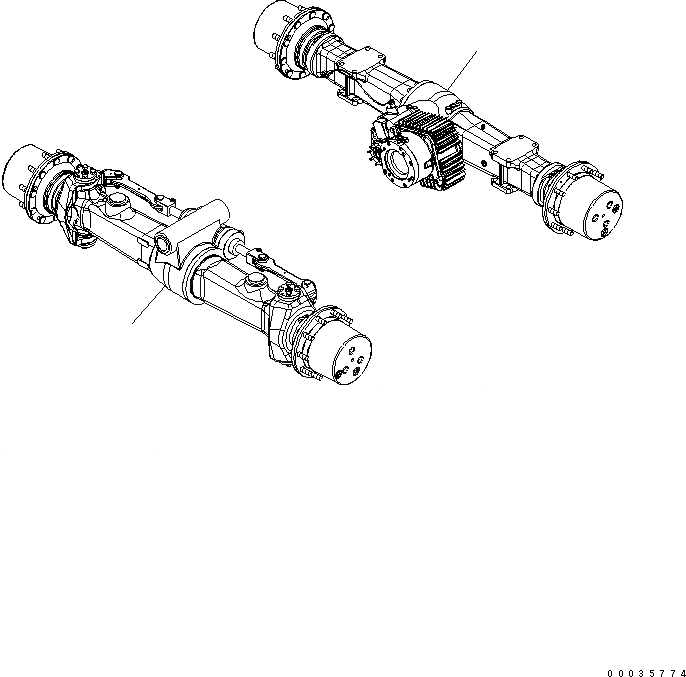 00035774