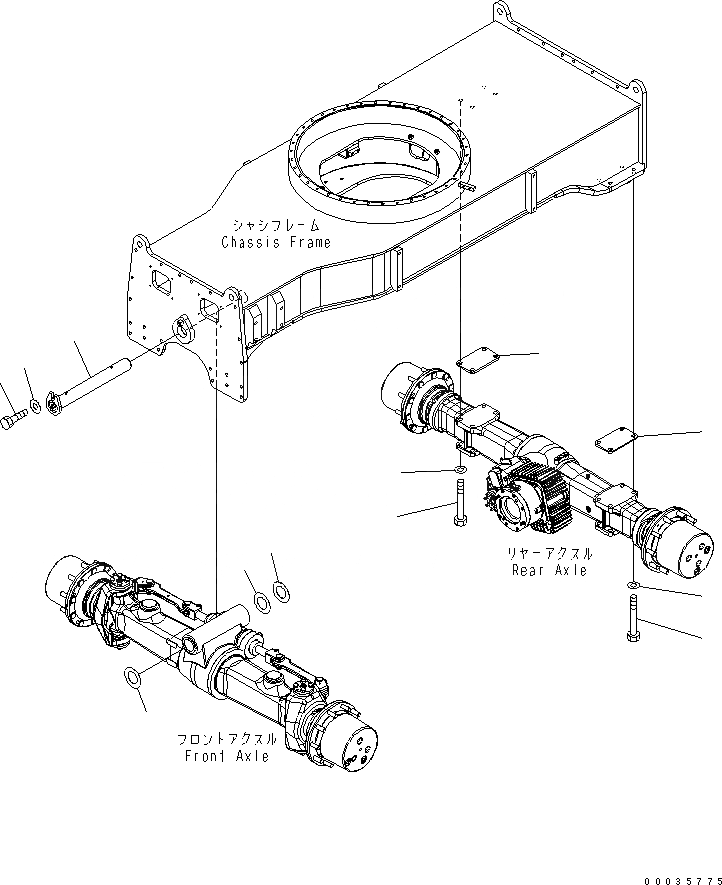 シャシフレーム
Chassis Frame

リヤーアクスル
Rear Axle

フロントアクスル
Front Axle

00035775