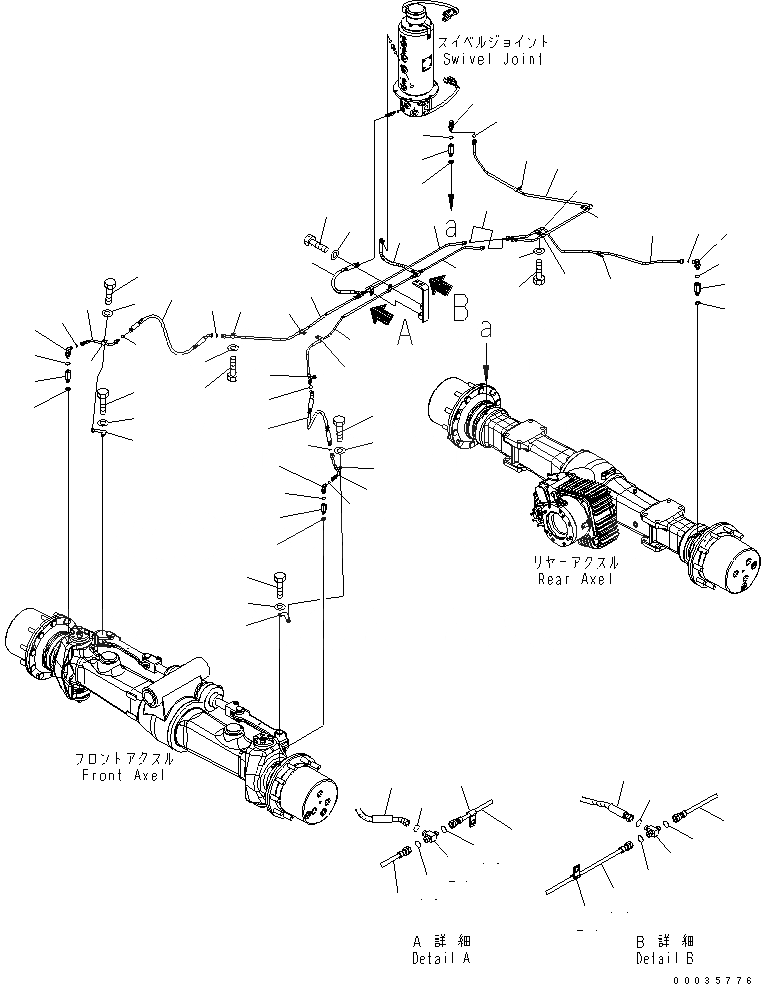 スイベルジョイント
Swivel Joint

a

B

A

a

リヤーアクスル
Rear Axel

フロントアクスル
Front Axel

A 詳細
Detail A

B 詳細
Detail B

00035776