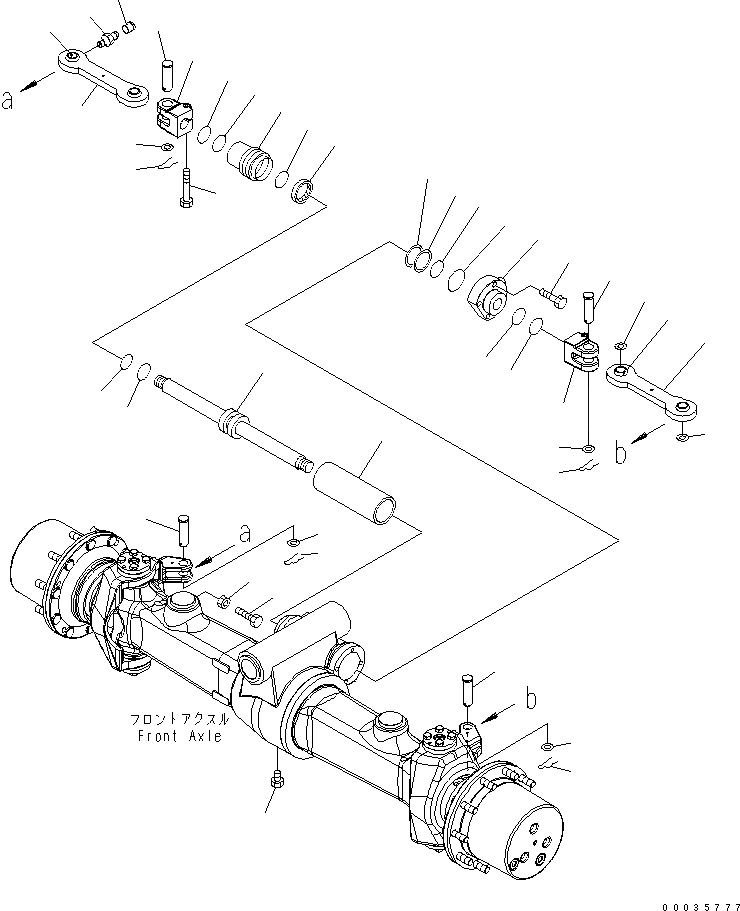 a

b

a

b

フロントアクスル
Front Axle

00035777