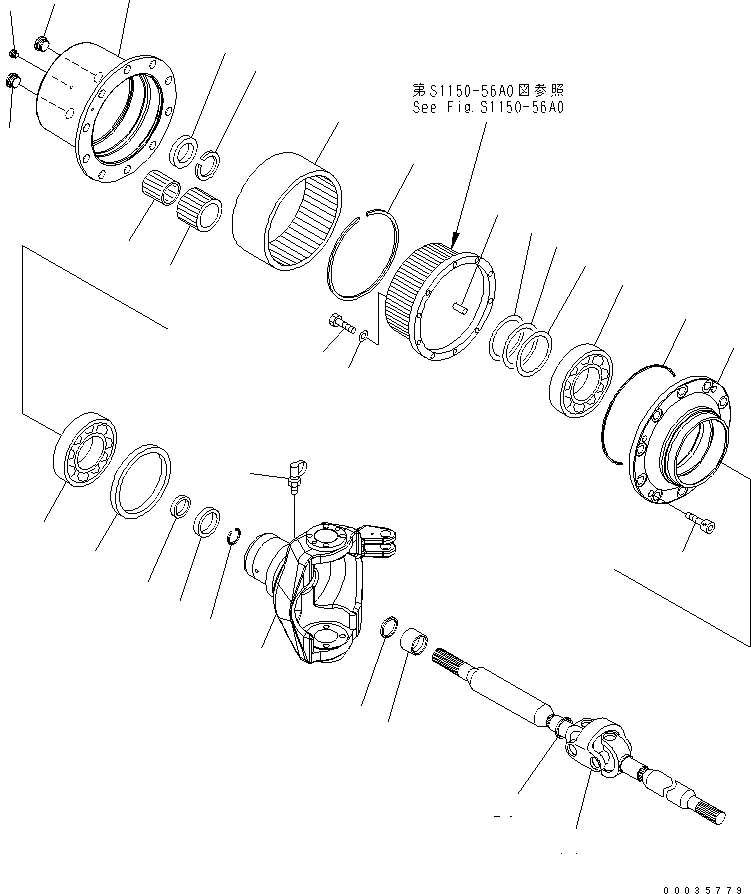 第S1150-56A0図参照
See Fig.S1150-56A0

00035779