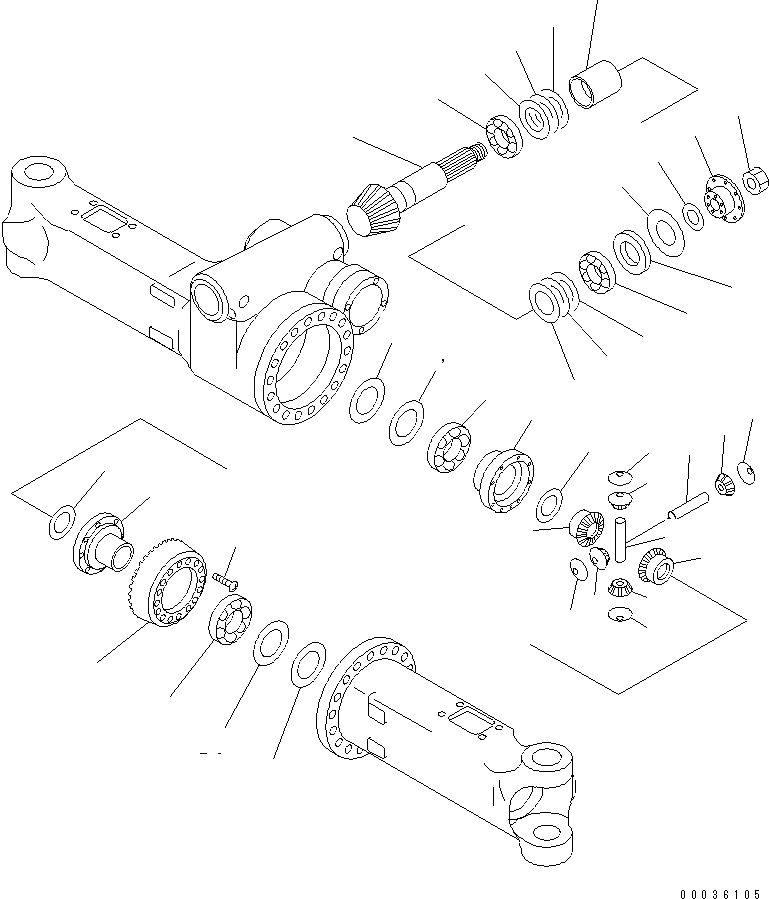 00036105