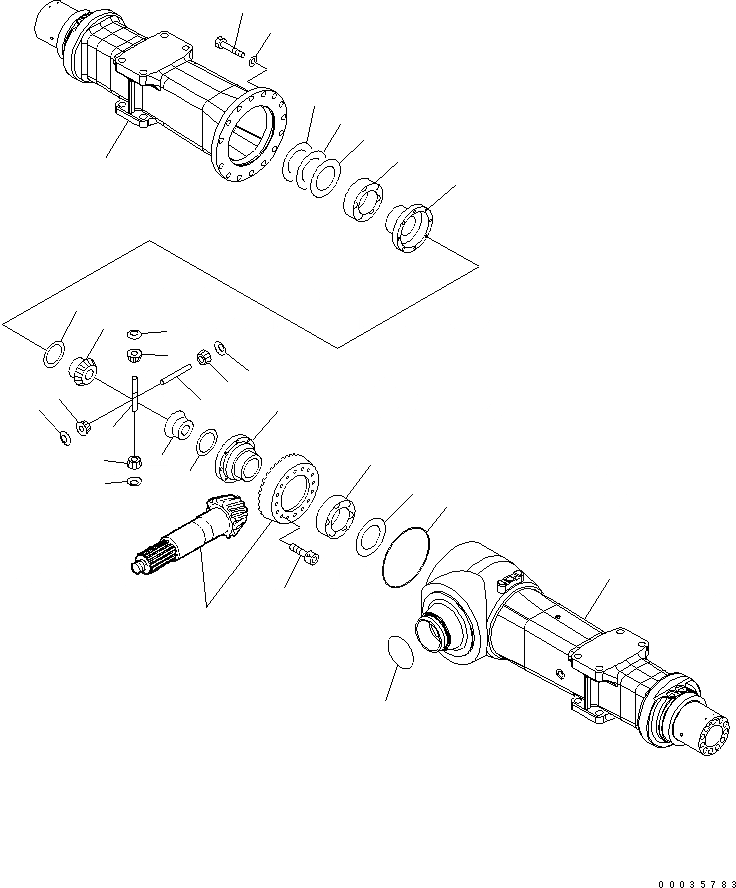 00035783