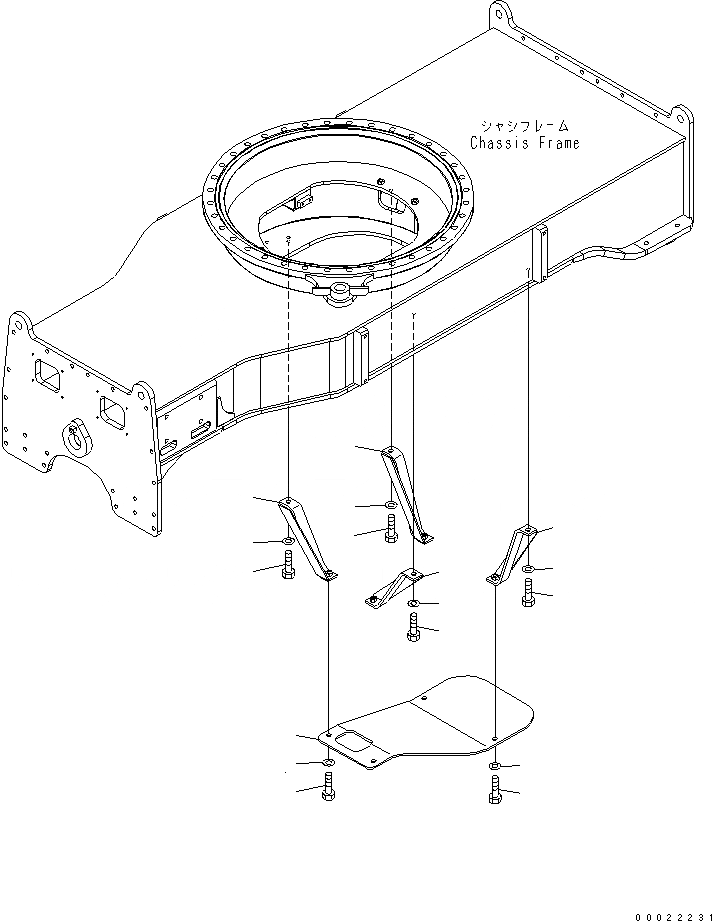 シャシフレーム
Chassis Frame

00022231