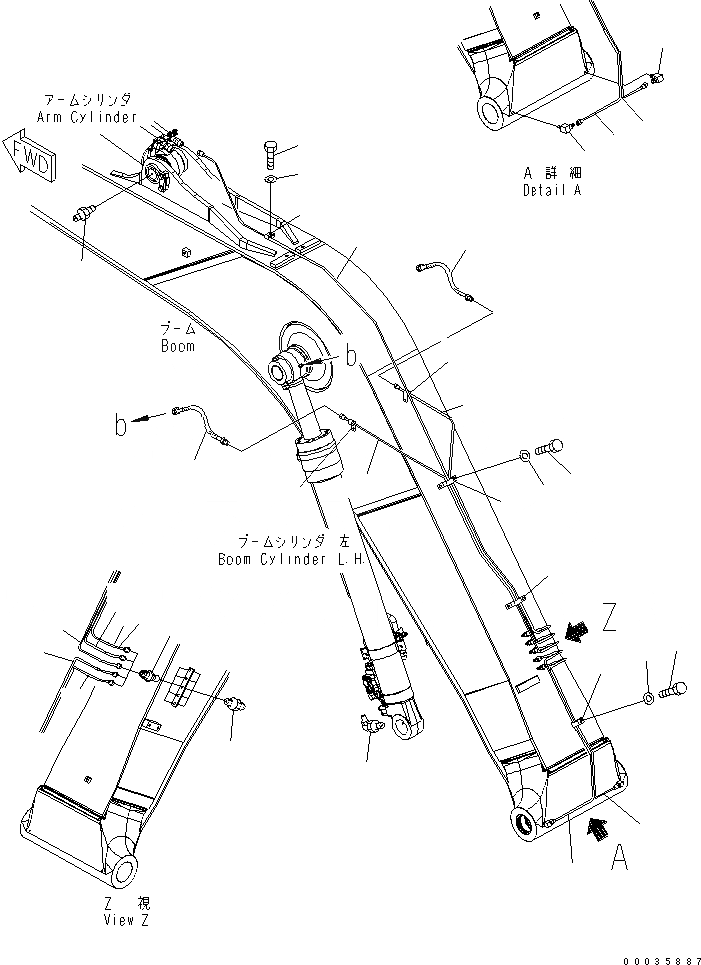 アームシリンダ
Arm Cylinder

FWD

A 詳細
Detail A

ブーム
Boom

b

b

ブームシリンダ 左
Boom Cylinder L.H.

Z

A

Z 視
View Z

00035887