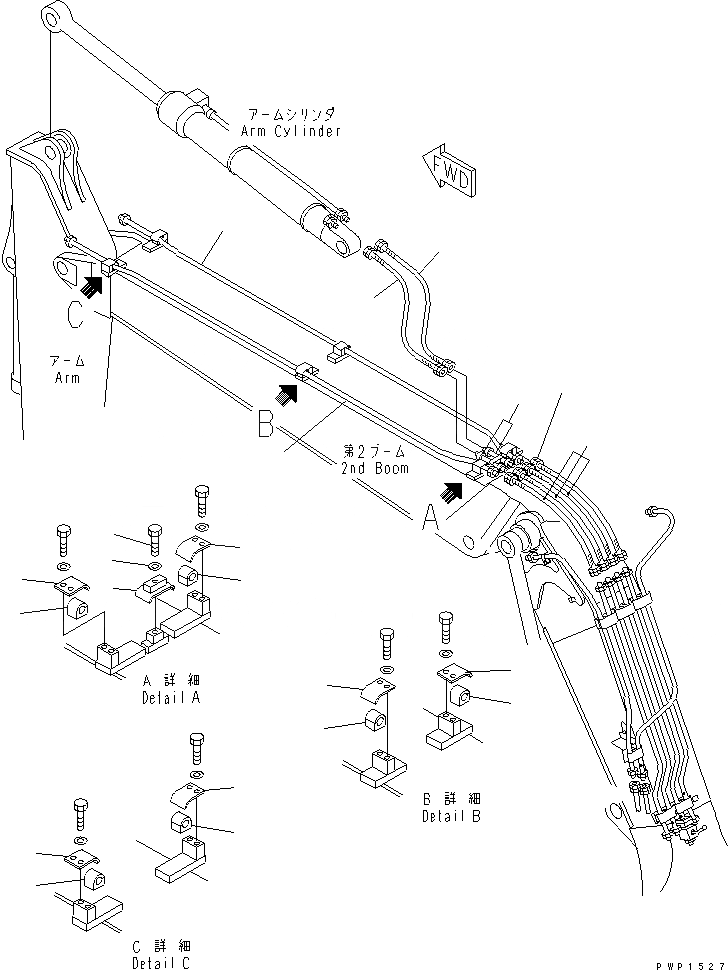 アームシリンダ
Arm Cylinder

FWD

C

アーム
Arm

B

第2ブーム
2nd Boom

A

A 詳細
Detail A

B 詳細
Detail B

C 詳細
Detail C

PWP1527