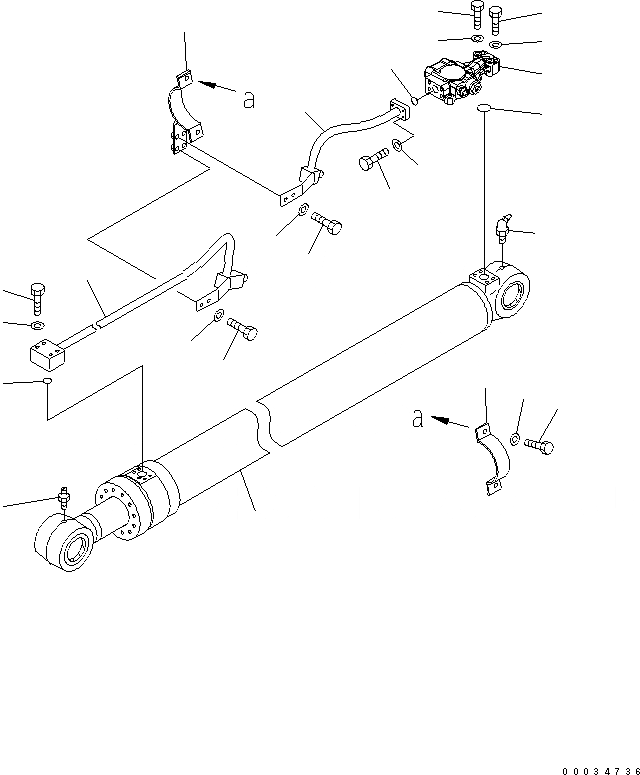 a

a

00034736