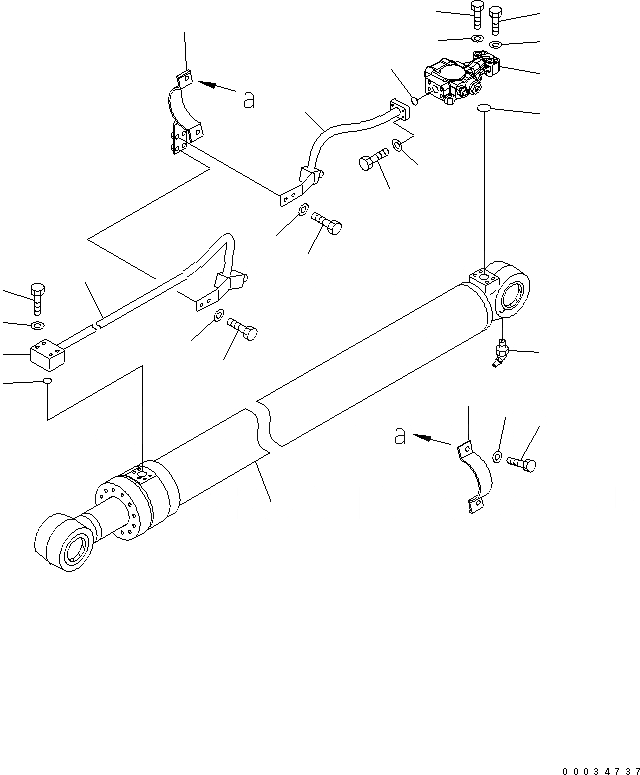 a

a

00034737