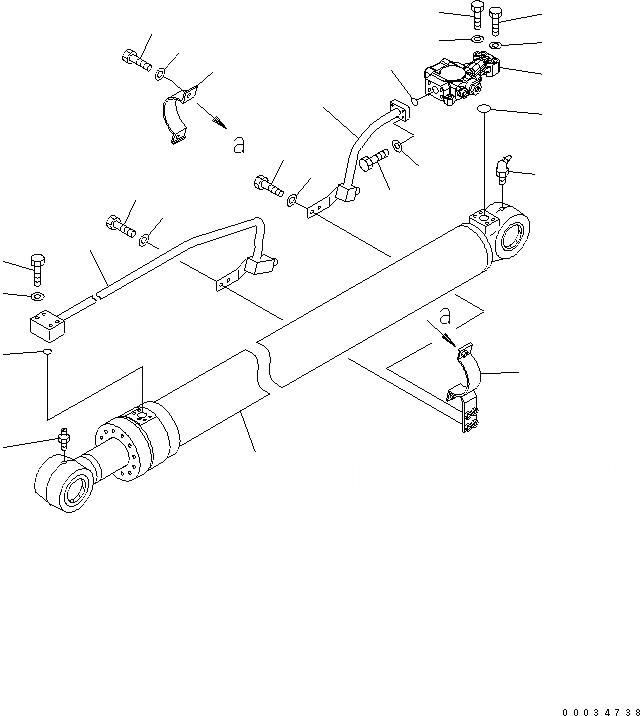 a

a

00034738