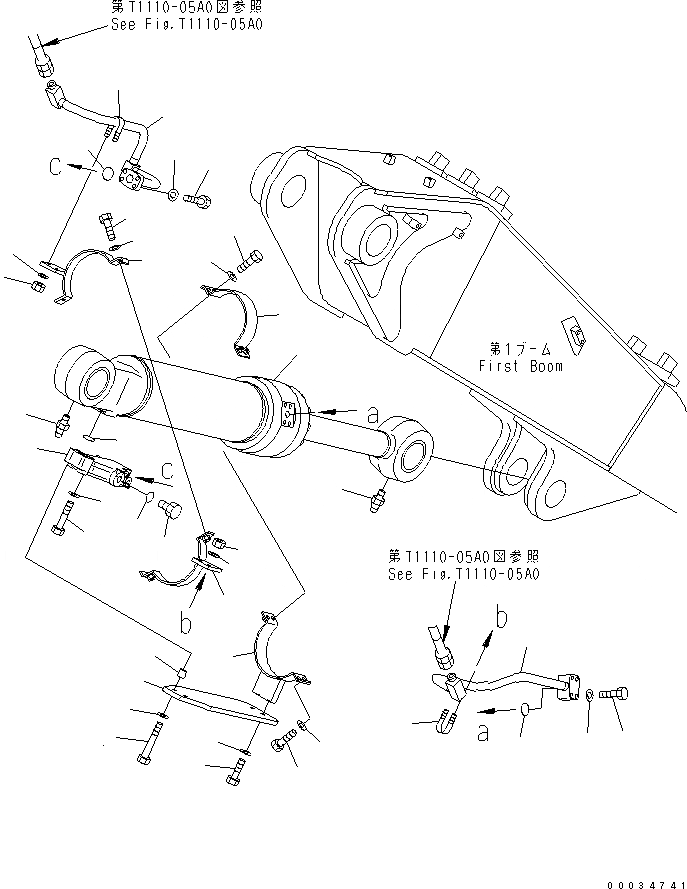 第T1110-05A0図参照
See Fig.T1110-05A0

C

第1ブーム
First Boom

a

C

b

第T1110-05A0図参照
See Fig.T1110-05A0

b

a

00034741