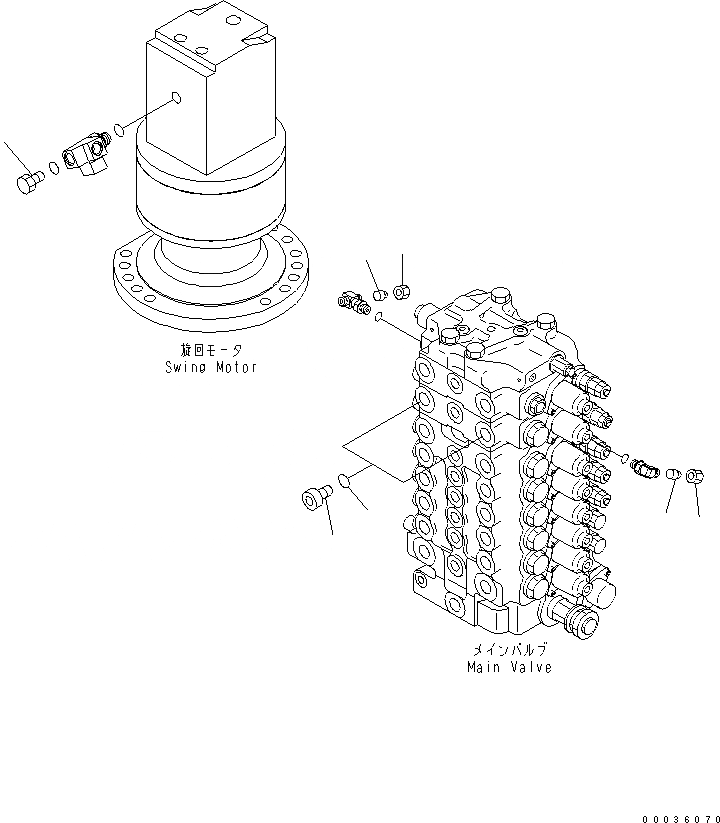 旋回モータ
Swing Motor

メインバルブ
Main Valve

00036070