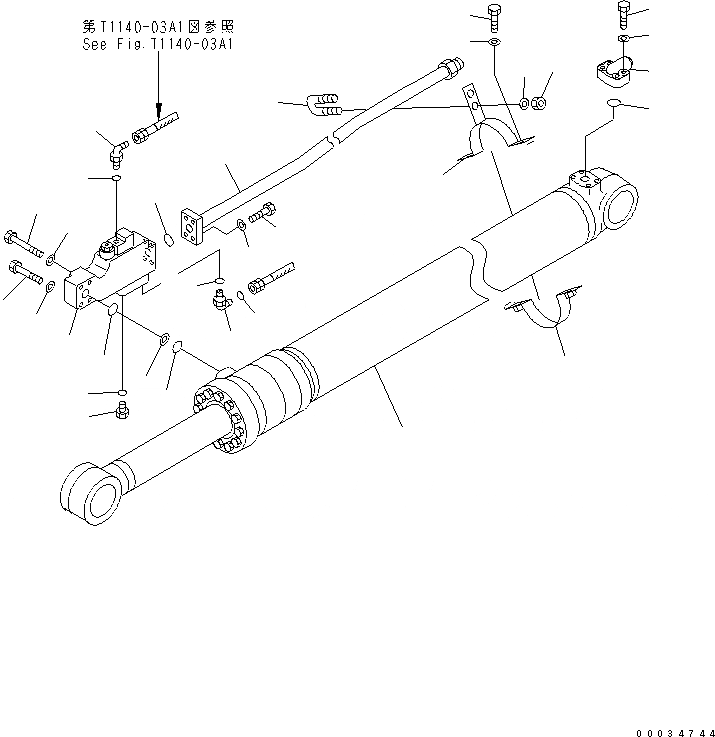 第T1140-03A1図参照
See Fig.T1140-03A1

00034744