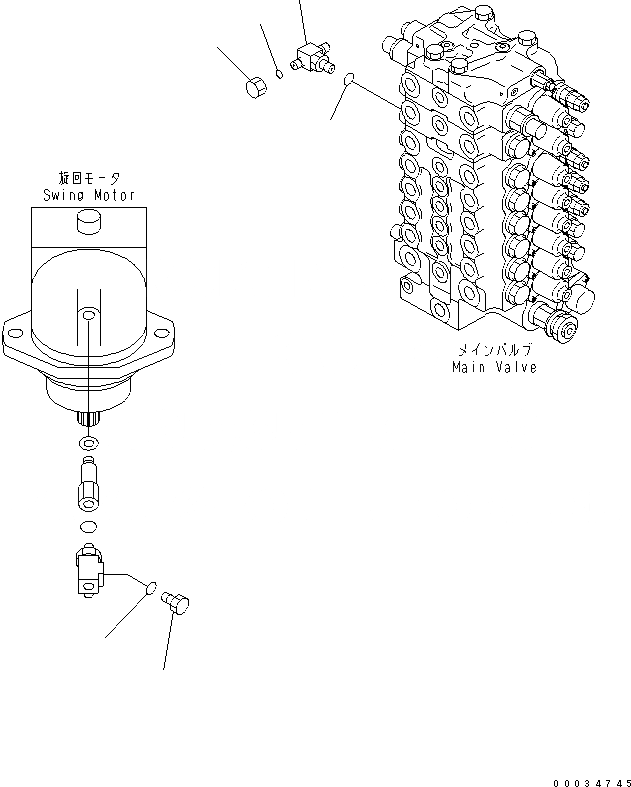 旋回モータ
Swing Motor

メインバルブ
Main Valve

00034745