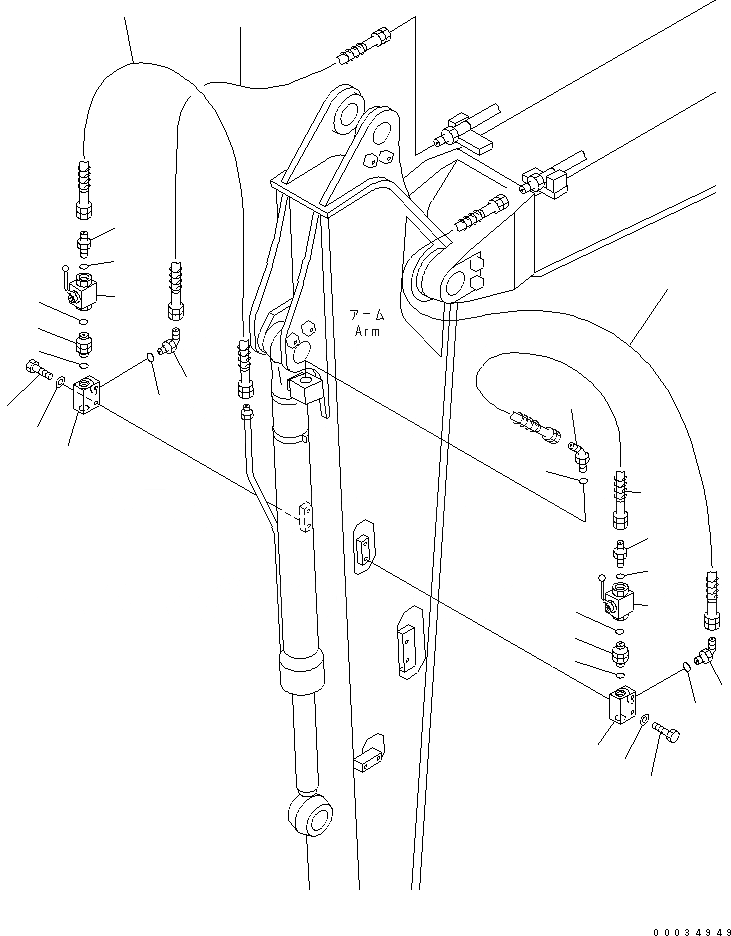 アーム
Arm

00034949