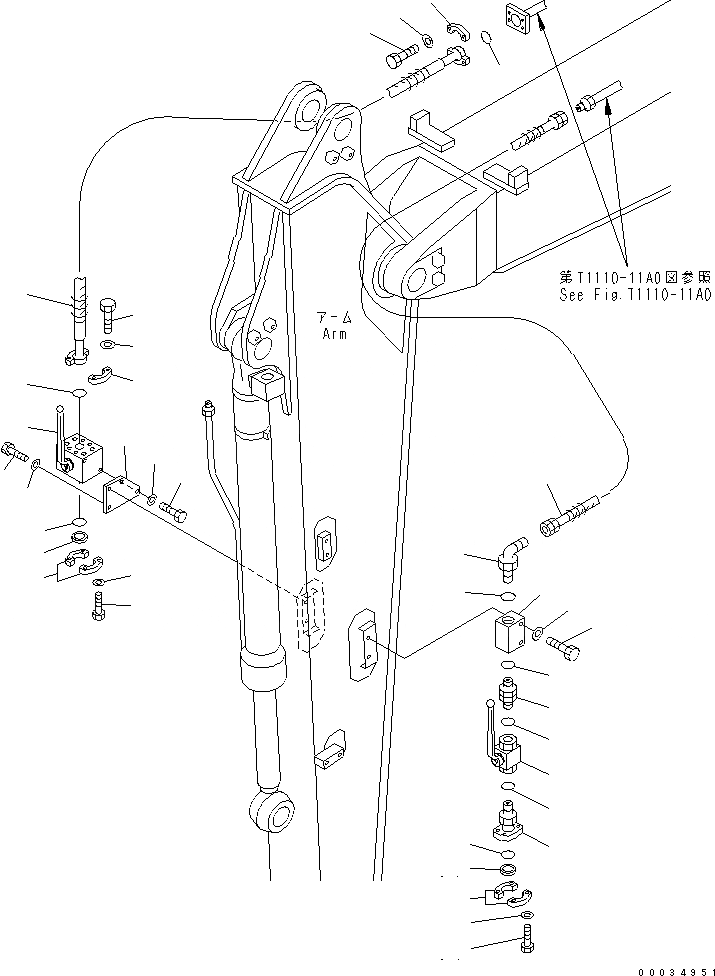 第T1110-11A0図参照
See Fig.T1110-11A0

アーム
Arm

00034951