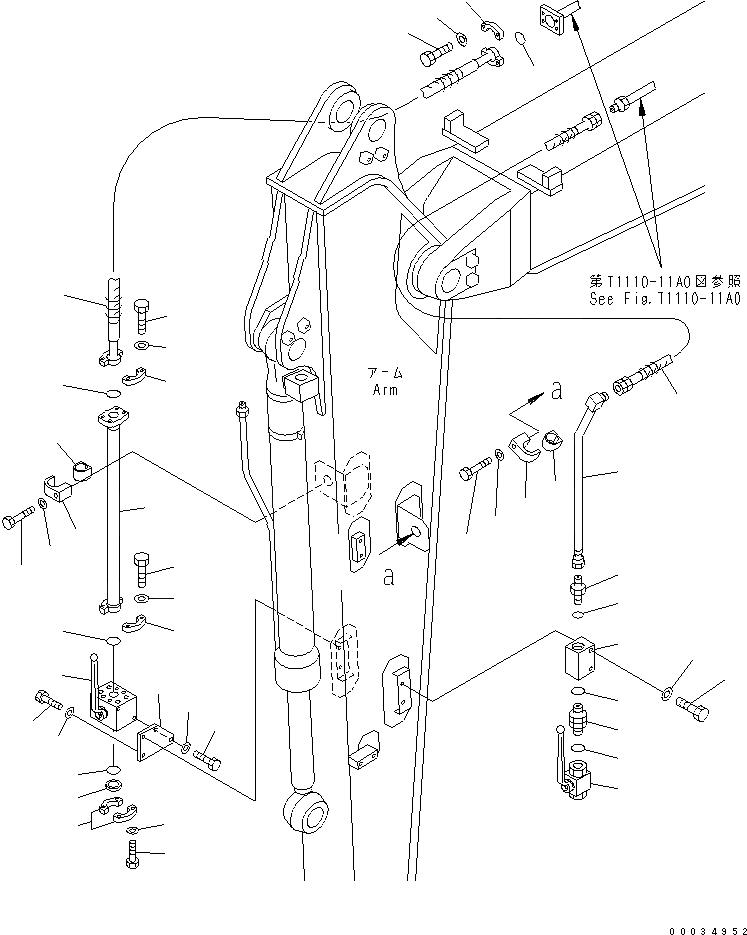 第T1110-11A0図参照
See Fig.T1110-11A0

アーム
Arm

a

a

00034952