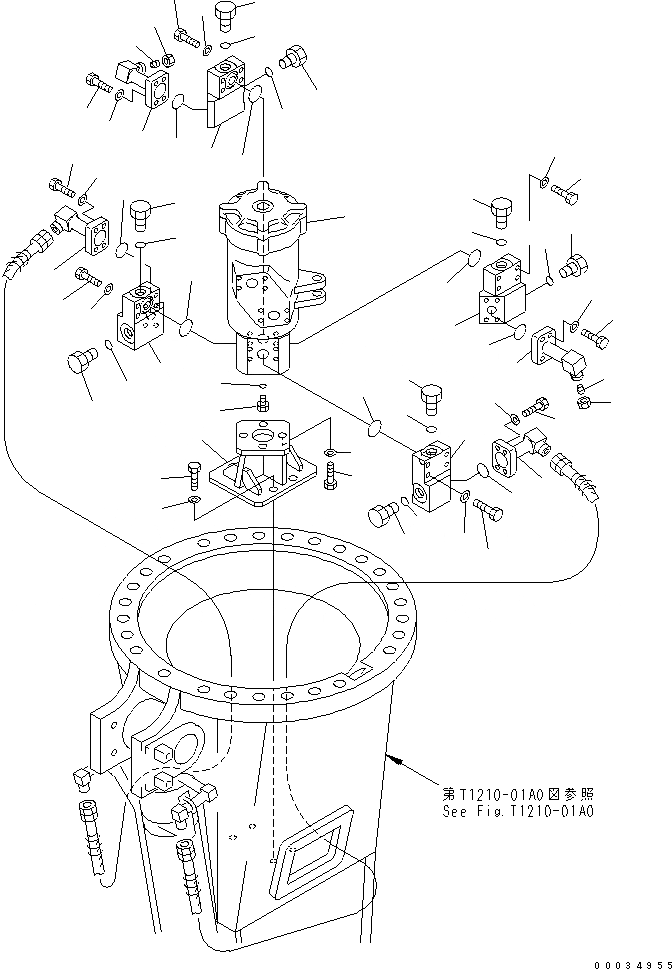 第T1210-01A0図参照
See Fig.T1210-01A0

00034955