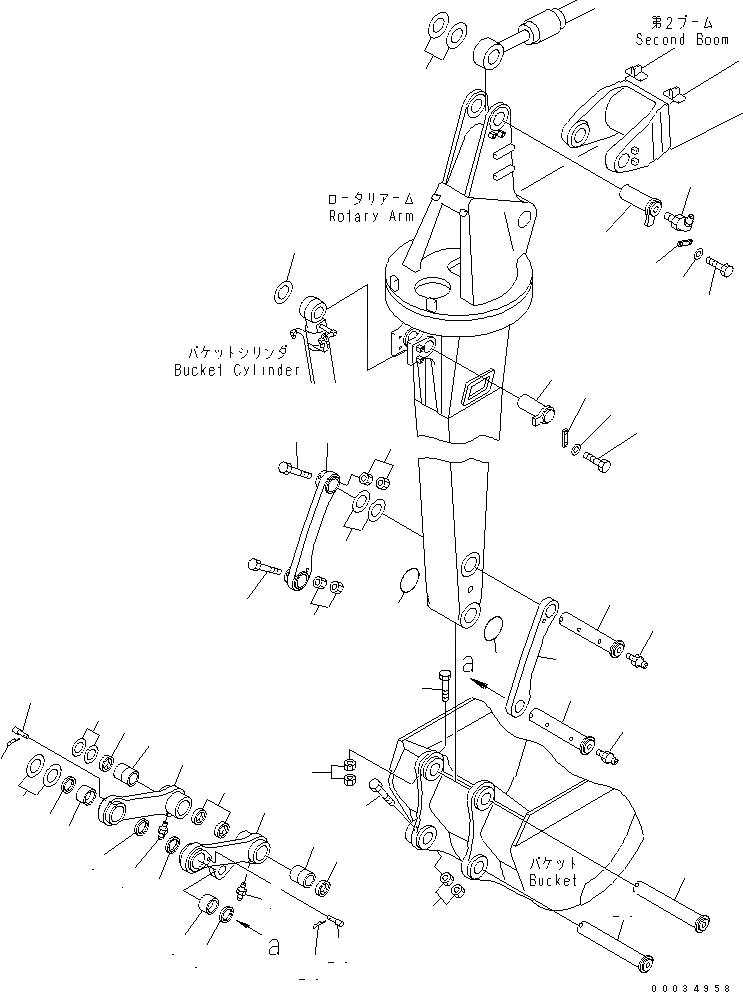 第2ブーム
Second Boom

ロータリアーム
Rotary Arm

バケットシリンダ
Bucket Cylinder

a

バケット
Bucket

a

00034958