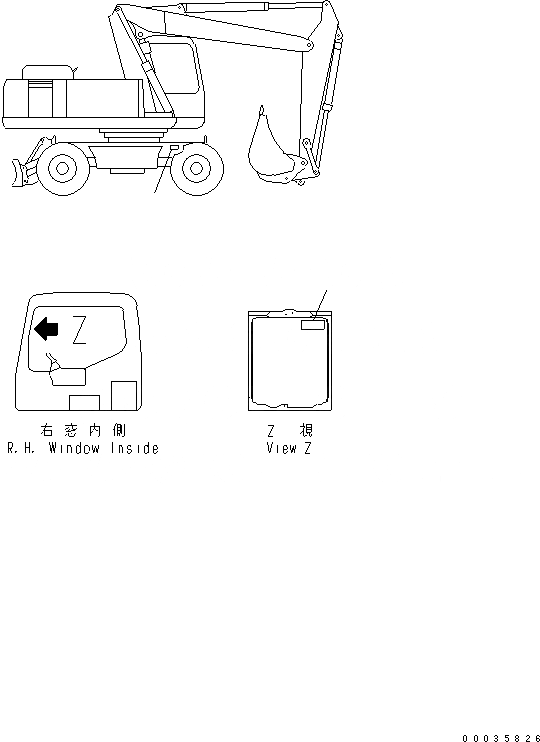 Z

右窓内側
R.H. Window Inside

Z 視
View Z

00035826