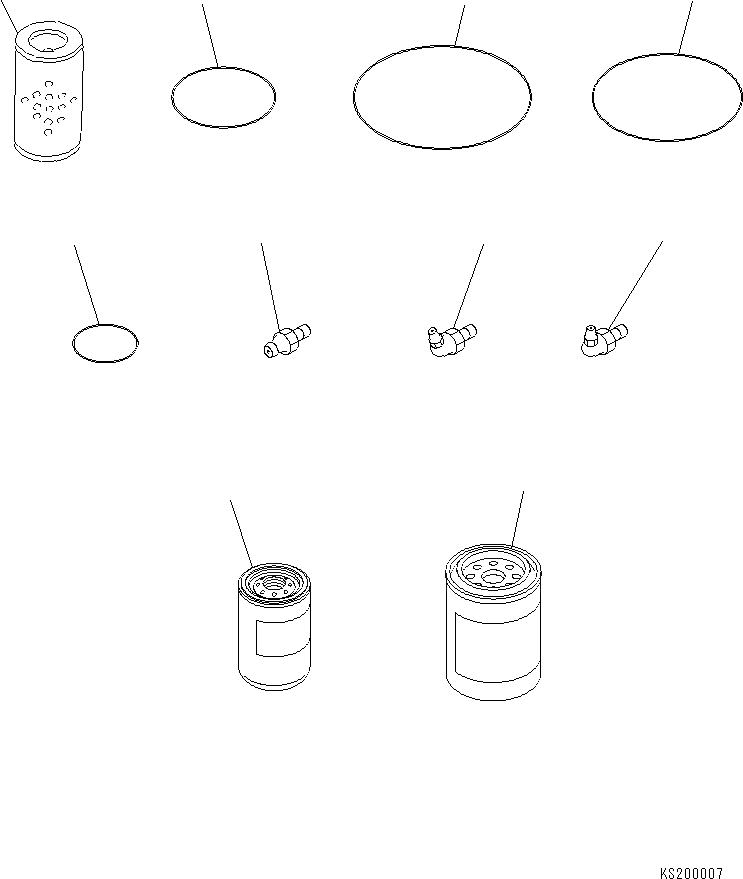 KS200007