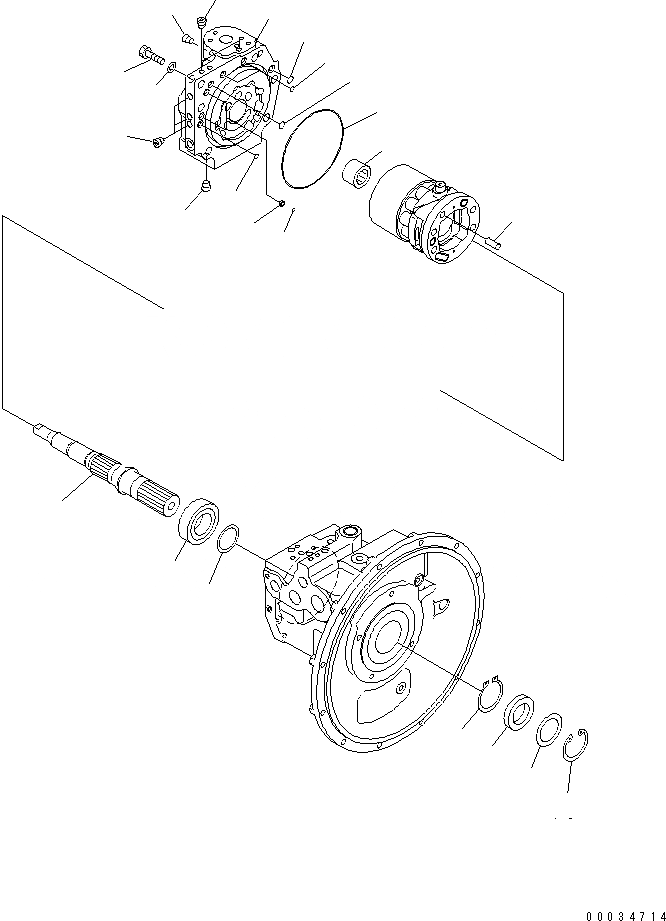 00034714