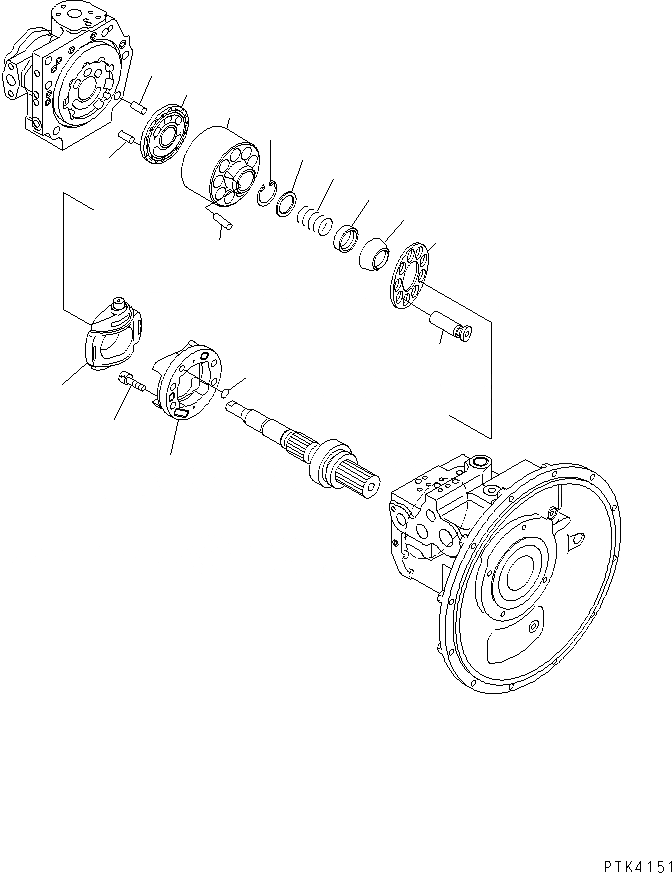 PTK4151