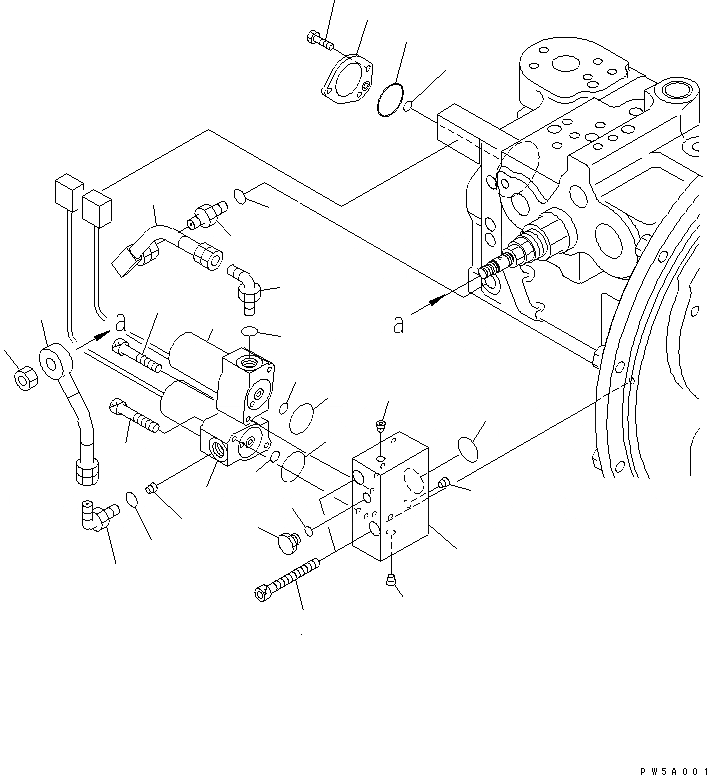 a
a
PW5A001