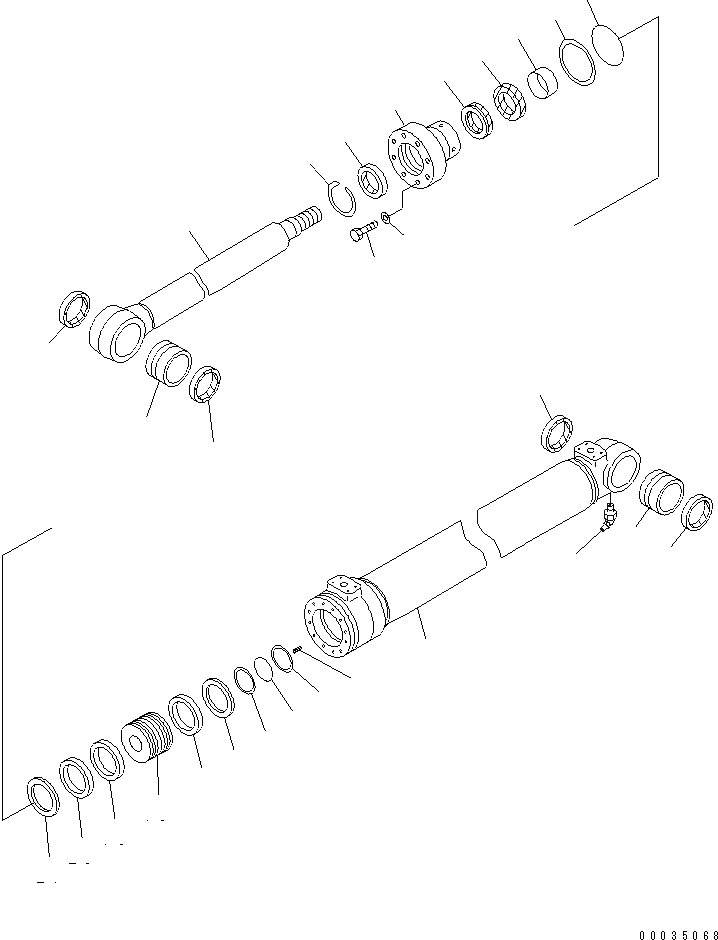 00035068