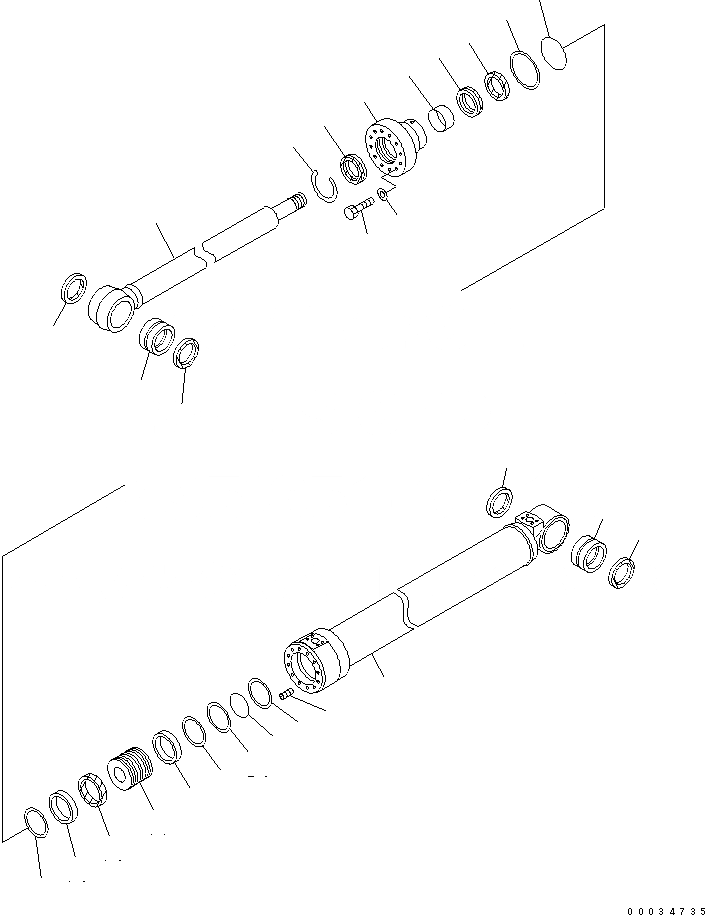 00034735