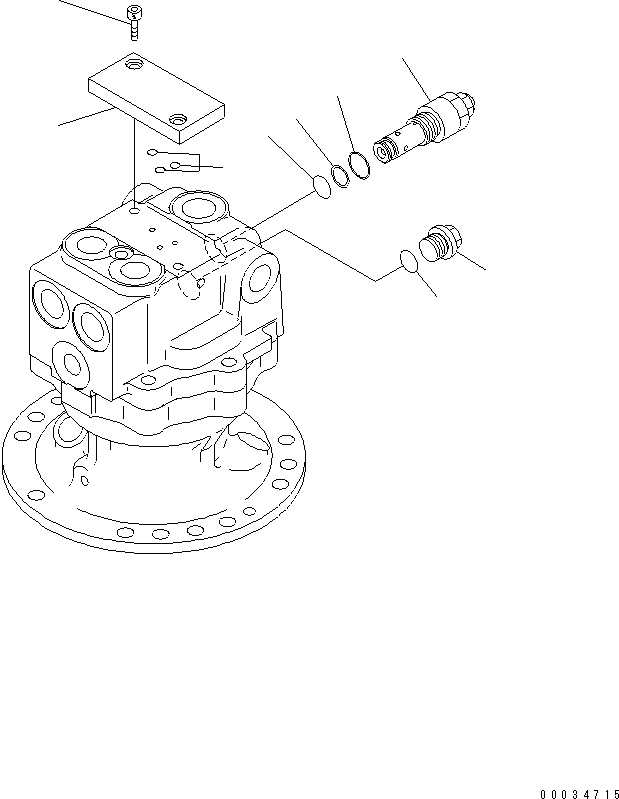 00034715