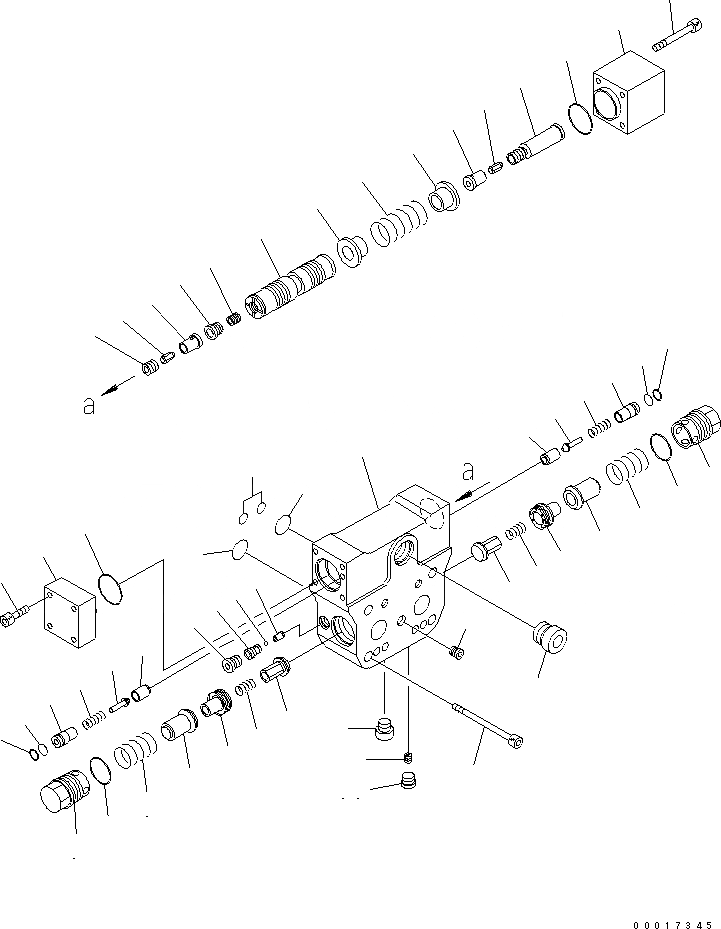 a

a

00017345