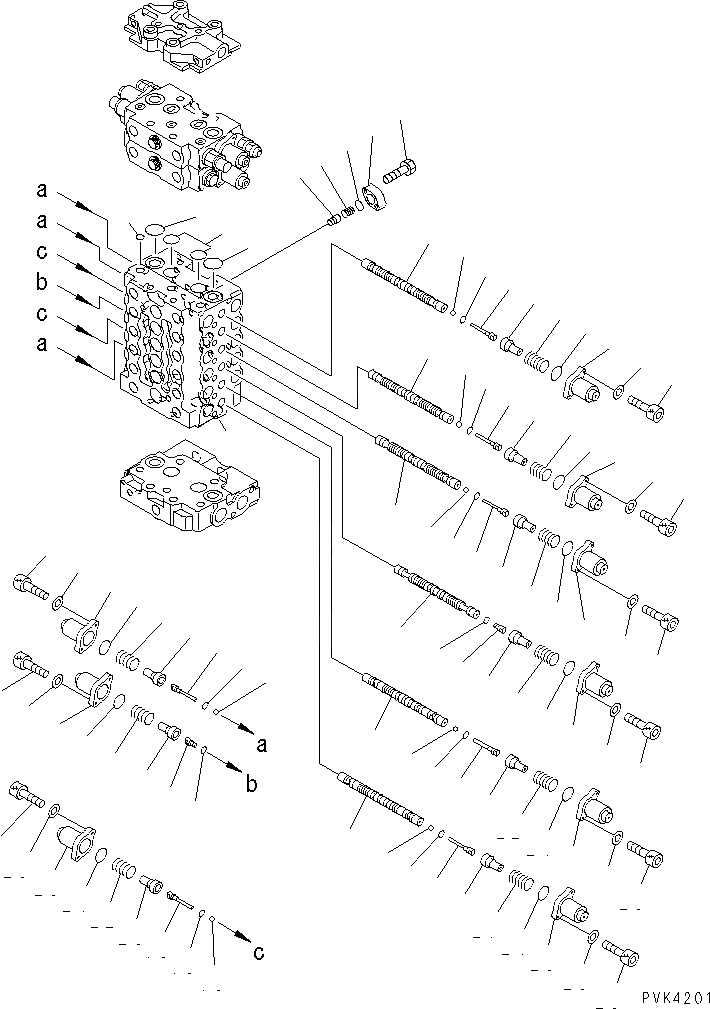 a
a
c
b
c
a
a
b
c
PVK4201