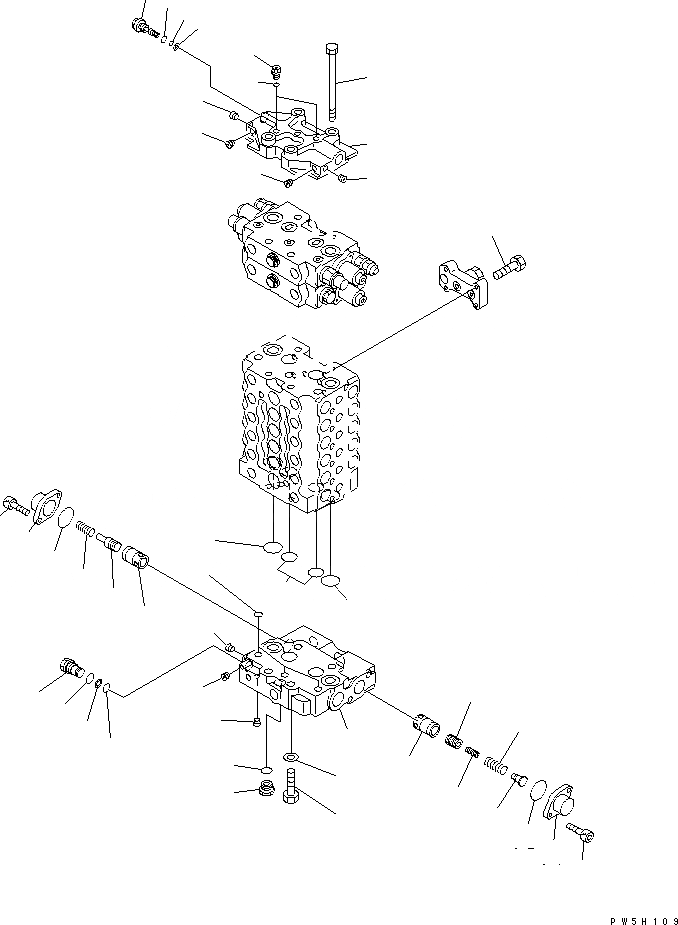 PW5H109